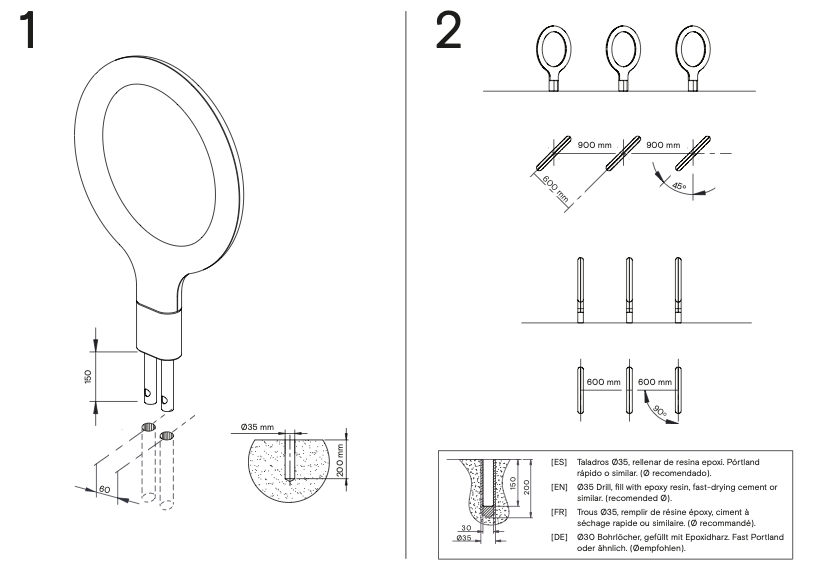 1

150

60

Ø35 mm

200 mm

2

900 mm

900 mm

600 mm

45º

600 mm

600 mm

90º

150

200

30

Ø35

[ES] Taladros Ø35, rellenar de resina epoxi. Pórtland rápido o similar. (Ø recomendado).

[EN] Ø35 Drill, fill with epoxy resin, fast-drying cement or similar. (recomended Ø).

[FR] Trous Ø35, remplir de résine époxy, ciment à séchage rapide ou similaire. (Ø recommandé).

[DE] Ø30 Bohrlöcher, gefüllt mit Epoxidharz. Fast Portland oder ähnlich. (Øempfohlen).