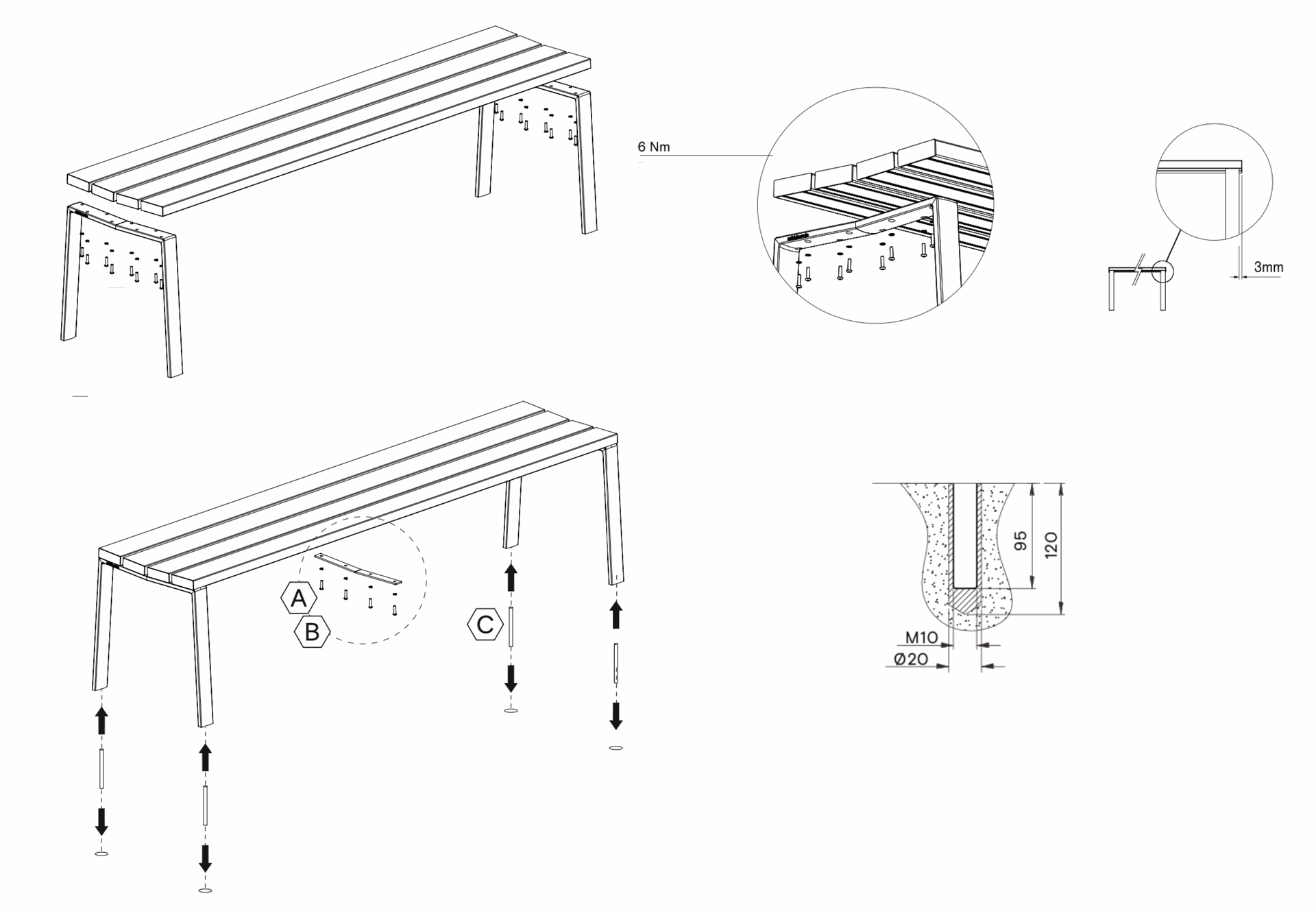 6 Nm

3mm

A

B

C

95

120

M10

Ø20