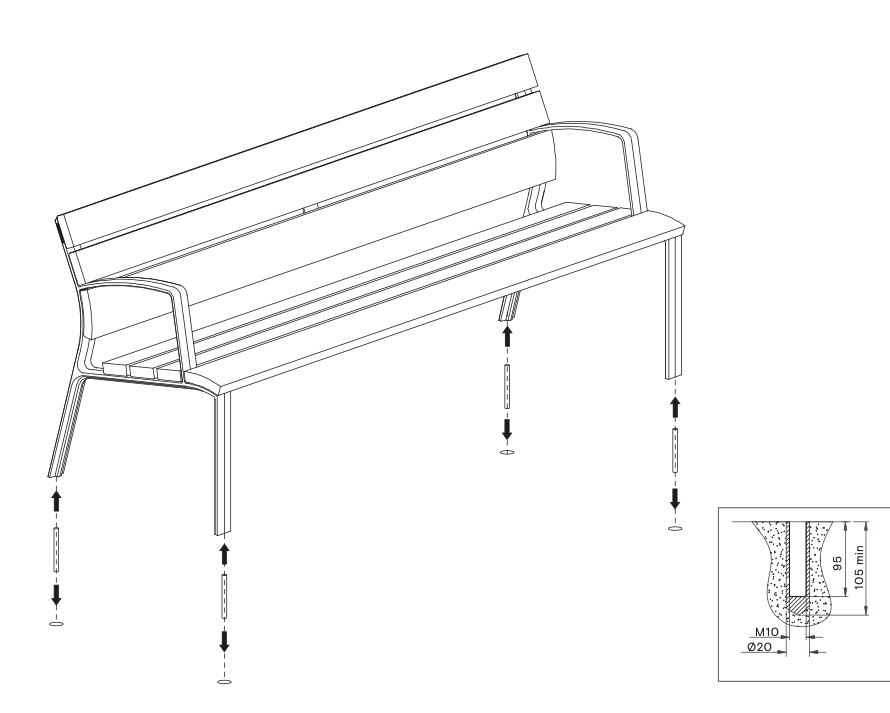 95
105 min
M10
Ø20