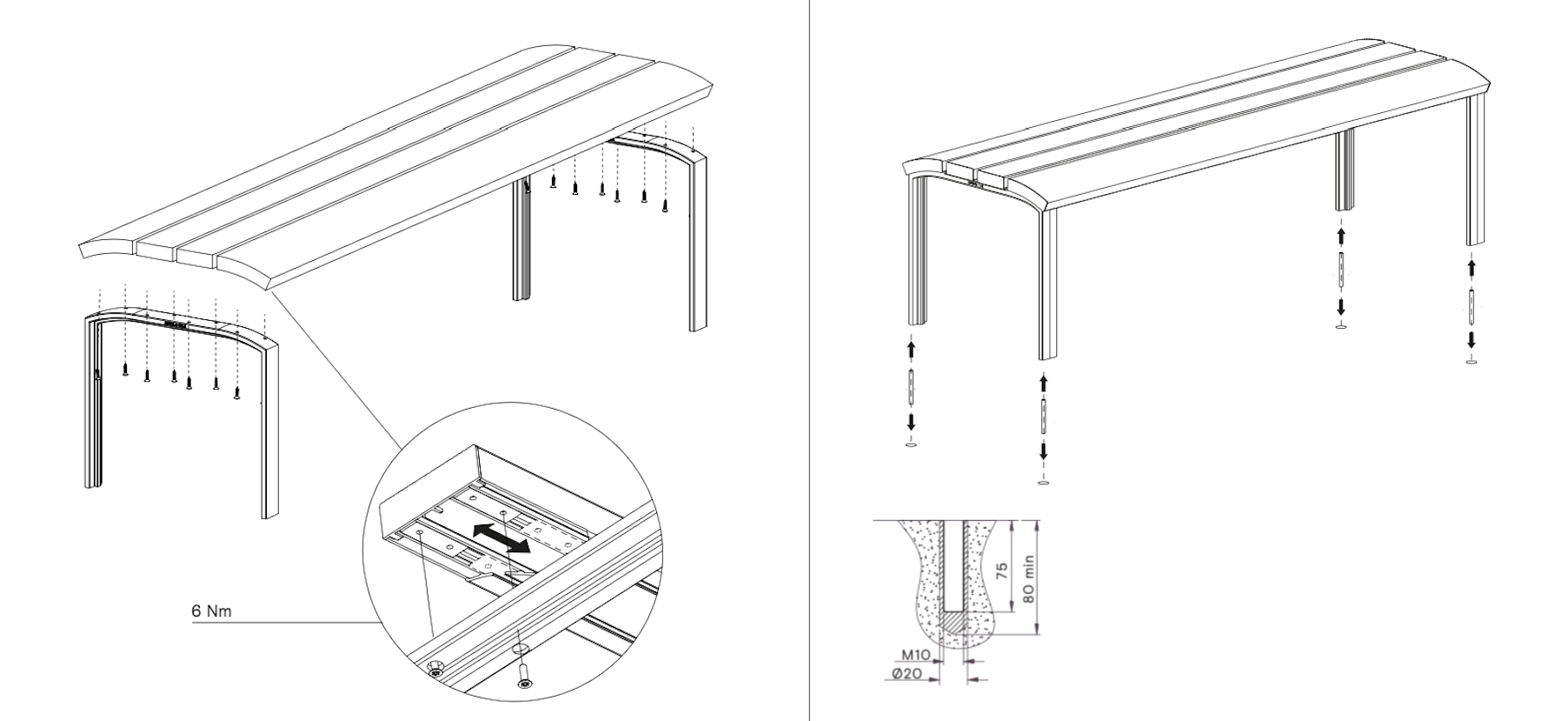 6 Nm

75

80 min

M10

Ø20