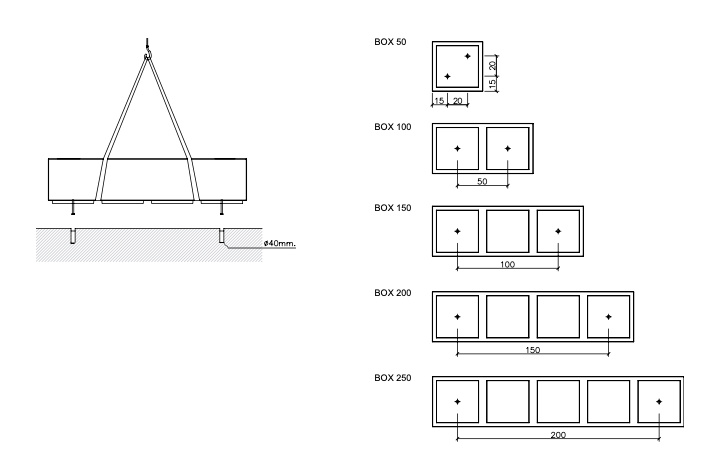 ø40mm.

BOX 50

20

15

15 20

BOX 100

50

BOX 150

100

BOX 200

150

BOX 250

200