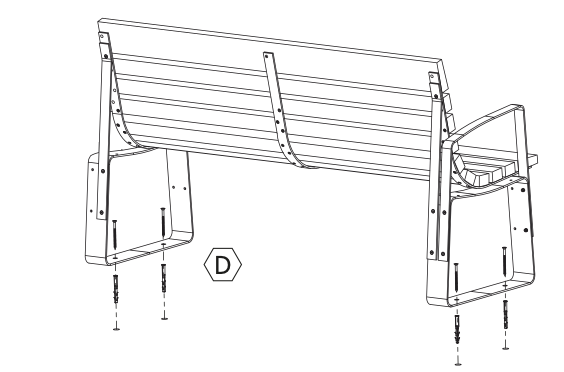 D